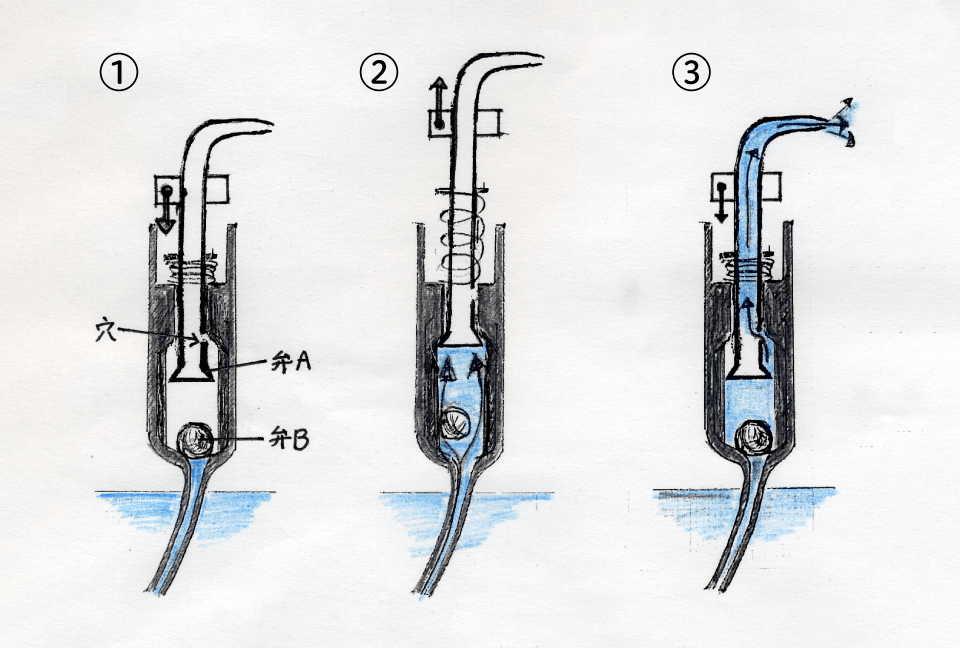 ①

穴

弁A

弁B

②

③