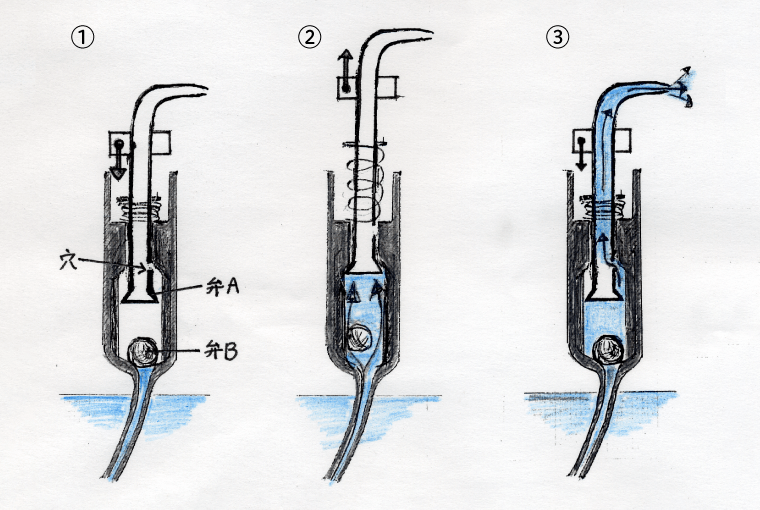 ①

穴

弁A

弁B

②

③